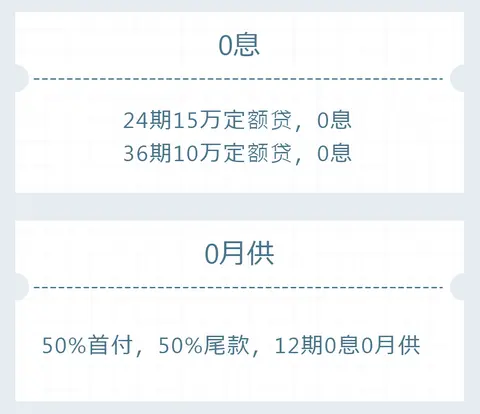 0息

24期15万定额贷，0息
36期10万定额贷，0息

0月供

50%首付，50%尾款，12期0息0月供