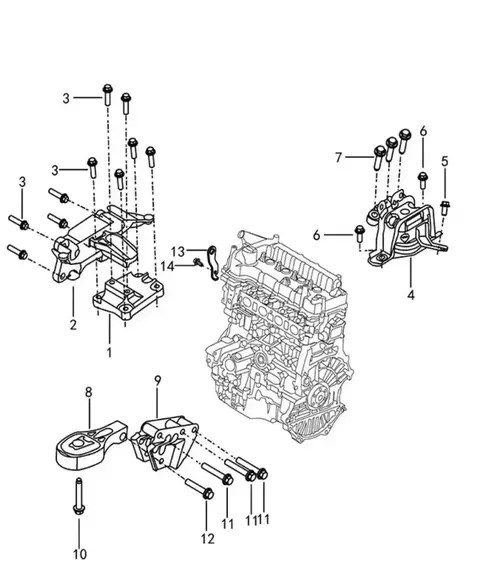 3
3
3
2
1
13
14
7
6
5
6
4
8
9
10
12
11
11
11