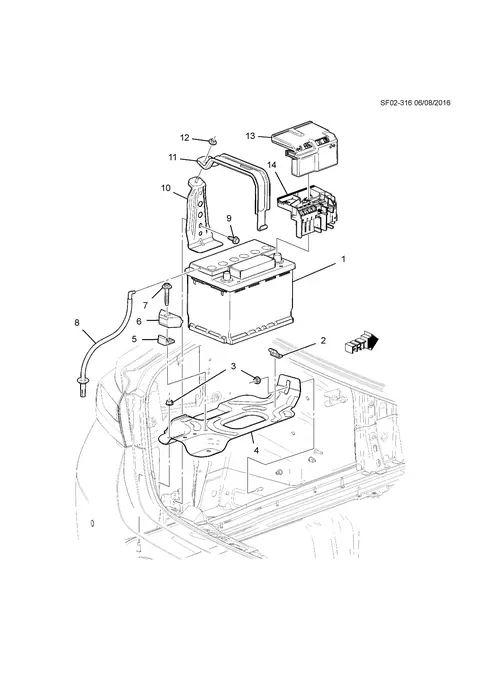 SF02-316 06/08/2016

12
13
11
14
10
9
1
7
6
8
5
2
FRT
3
4