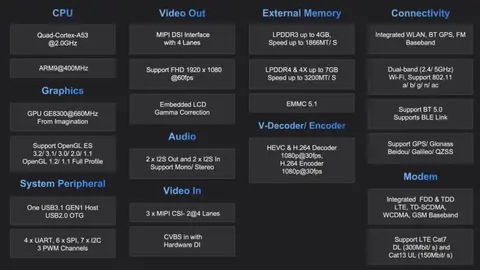 CPU

Quad-Cortex-A53 @2.0GHz

ARM9@400MHz

Graphics

GPU GE8300@660MHz From Imagination

Support OpenGL ES 3.2/ 3.1/ 3.0/ 2.0/ 1.1 OpenGL 1.2/ 1.1 Full Profile

System Peripheral

One USB3.1 GEN1 Host USB2.0 OTG

4 x UART, 6 x SPI, 7 x I2C 3 PWM Channels

Video Out

MIPI DSI Interface with 4 Lanes

Support FHD 1920 x 1080 @60fps

Embedded LCD Gamma Correction

Audio

2 x I2S Out and 2 x I2S In Support Mono/ Stereo

Video In

3 x MIPI CSI- 2@4 Lanes

CVBS in with Hardware DI

External Memory

LPDDR3 up to 4GB, Speed up to 1866MT/ S

LPDDR4 & 4X up to 7GB Speed up to 3200MT/ S

EMMC 5.1

V-Decoder/ Encoder

HEVC & H.264 Decoder 1080p@30fps, H.264 Encoder 1080p@30fps

Connectivity

Integrated WLAN, BT GPS, FM Baseband

Dual-band (2.4/ 5GHz) Wi-Fi, Support 802.11 a/ b/ g/ n/ ac

Support BT 5.0 Supports BLE Link

Support GPS/ Glonass Beidou/ Galileo/ QZSS

Modem

Integrated FDD & TDD LTE, TD-SCDMA, WCDMA, GSM Baseband

Support LTE Cat7 DL (300Mbit/ s) and Cat13 UL (150Mbit/ s)